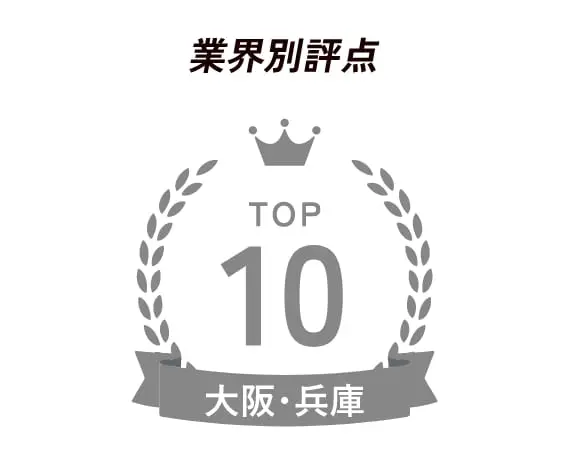 業界別評点

TOP
10
大阪・兵庫