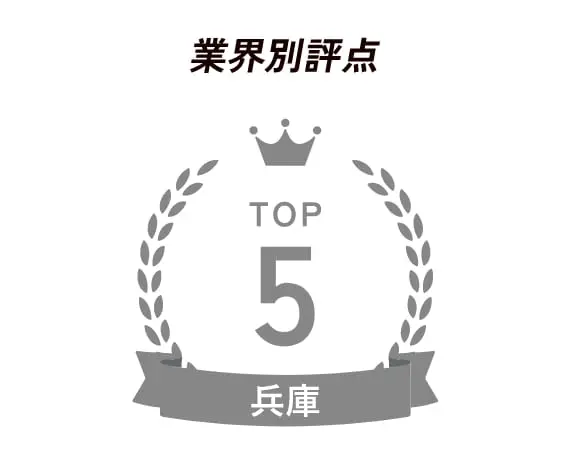 業界別評点

TOP
5
兵庫